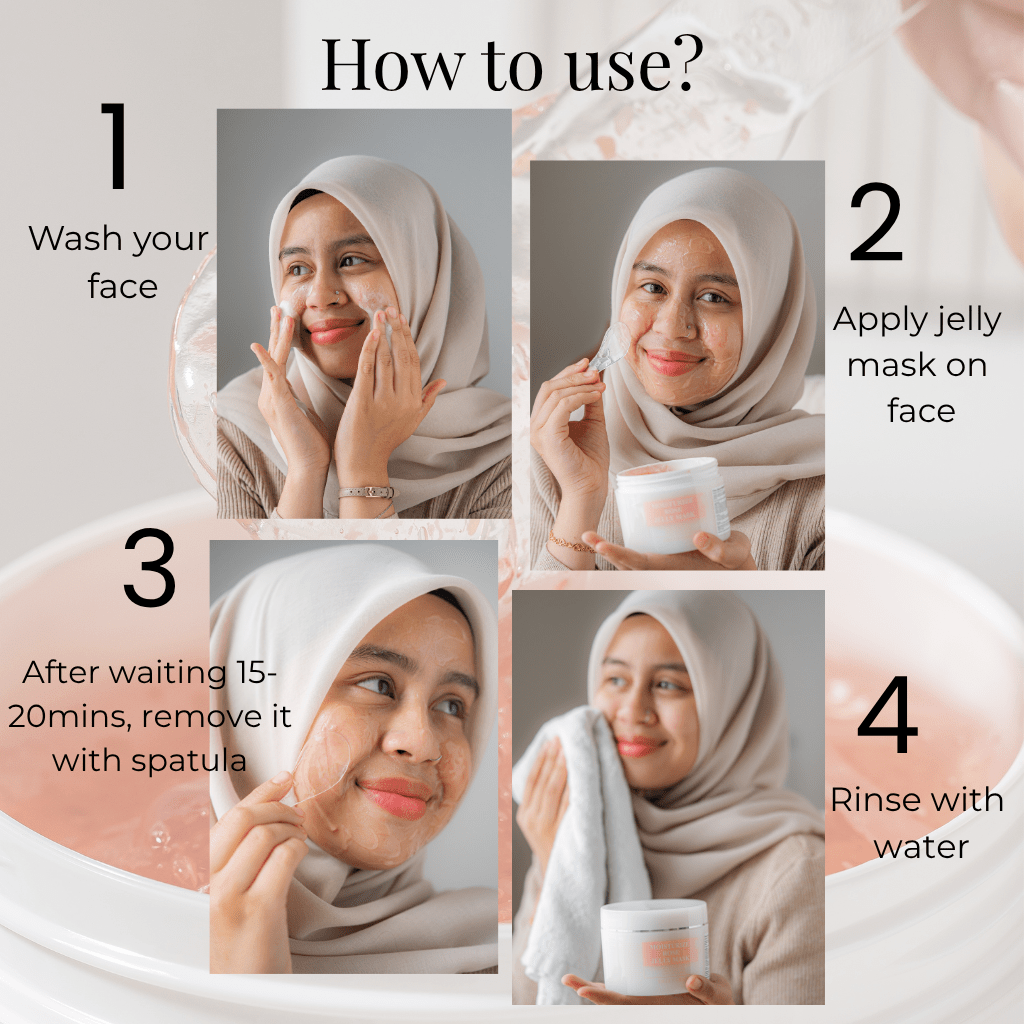 How to use?

1
Wash your face

2
Apply jelly mask on face

3
After waiting 15-20mins, remove it with spatula

4
Rinse with water